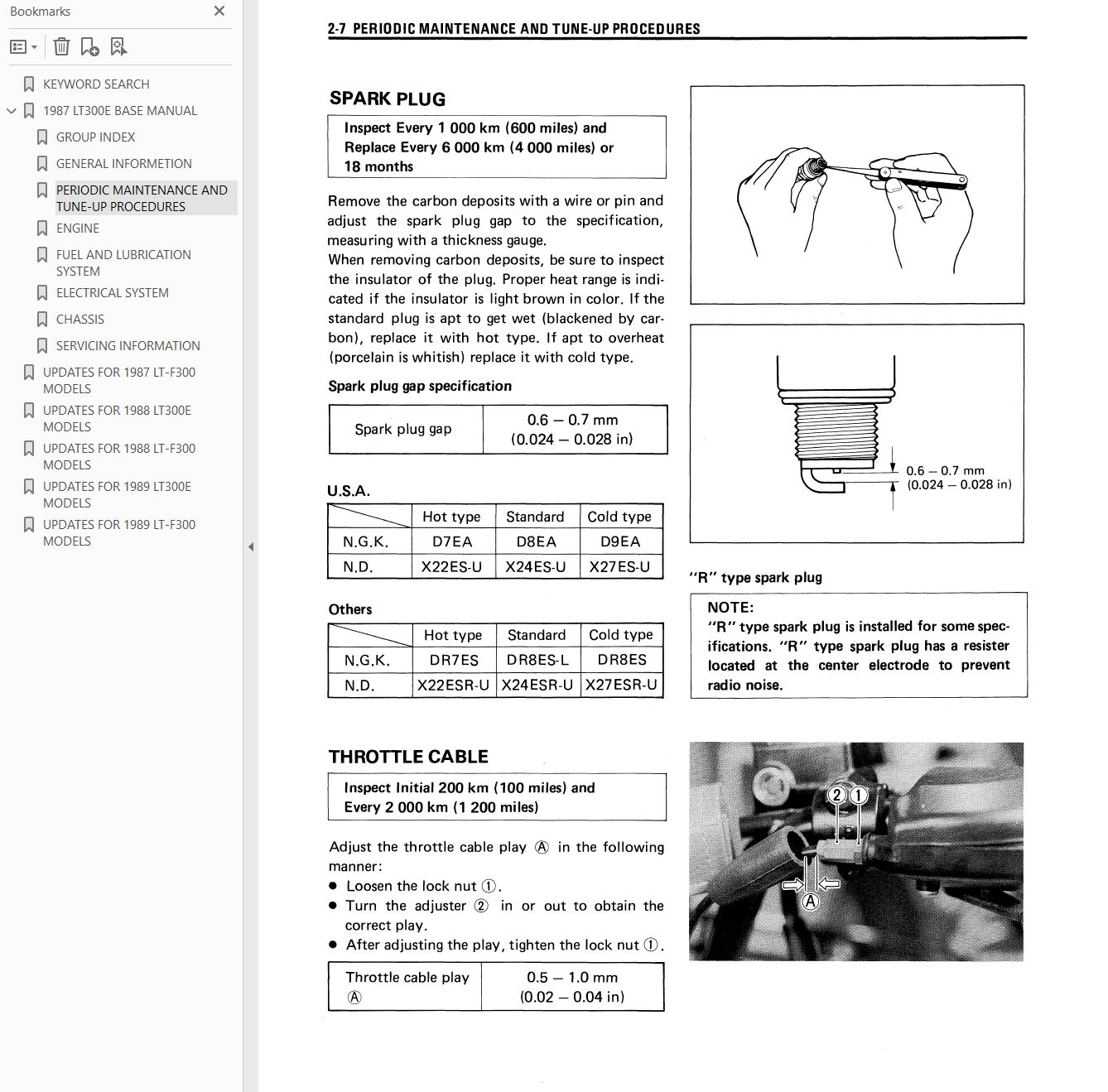 Bookmarks

KEYWORD SEARCH
1987 LT300E BASE MANUAL
GROUP INDEX
GENERAL INFORMETION
PERIODIC MAINTENANCE AND TUNE-UP PROCEDURES
ENGINE
FUEL AND LUBRICATION SYSTEM
ELECTRICAL SYSTEM
CHASSIS
SERVICING INFORMATION
UPDATES FOR 1987 LT-F300 MODELS
UPDATES FOR 1988 LT300E MODELS
UPDATES FOR 1988 LT-F300 MODELS
UPDATES FOR 1989 LT300E MODELS
UPDATES FOR 1989 LT-F300 MODELS

2-7 PERIODIC MAINTENANCE AND TUNE-UP PROCEDURES

SPARK PLUG

Inspect Every 1 000 km (600 miles) and Replace Every 6 000 km (4 000 miles) or 18 months

Remove the carbon deposits with a wire or pin and adjust the spark plug gap to the specification, measuring with a thickness gauge.
When removing carbon deposits, be sure to inspect the insulator of the plug. Proper heat range is indicated if the insulator is light brown in color. If the standard plug is apt to get wet (blackened by carbon), replace it with hot type. If apt to overheat (porcelain is whitish) replace it with cold type.

Spark plug gap specification

| Spark plug gap | 0.6 – 0.7 mm (0.024 – 0.028 in) |
|---|---|

U.S.A.

| | Hot type | Standard | Cold type |
|---|---|---|---|
| N.G.K. | D7EA | D8EA | D9EA |
| N.D. | X22ES-U | X24ES-U | X27ES-U |

Others

| | Hot type | Standard | Cold type |
|---|---|---|---|
| N.G.K. | DR7ES | DR8ES-L | DR8ES |
| N.D. | X22ESR-U | X24ESR-U | X27ESR-U |

0.6 – 0.7 mm (0.024 – 0.028 in)

"R" type spark plug

NOTE:
"R" type spark plug is installed for some specifications. "R" type spark plug has a resister located at the center electrode to prevent radio noise.

THROTTLE CABLE

Inspect Initial 200 km (100 miles) and Every 2 000 km (1 200 miles)

Adjust the throttle cable play Ⓐ in the following manner:
● Loosen the lock nut ①.
● Turn the adjuster ② in or out to obtain the correct play.
● After adjusting the play, tighten the lock nut ①.

| Throttle cable play Ⓐ | 0.5 – 1.0 mm (0.02 – 0.04 in) |
|---|---|

② ①
Ⓐ